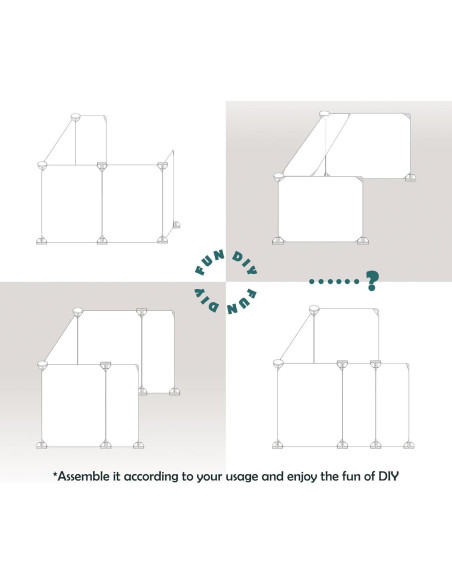 FUN DIY
FUN DIY
.......?

*Assemble it according to your usage and enjoy the fun of DIY