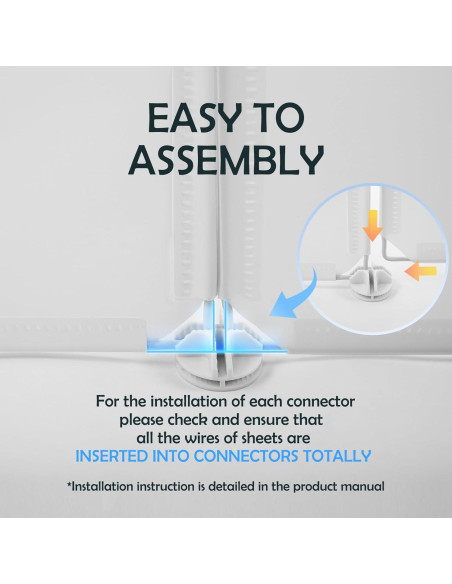 EASY TO ASSEMBLY

For the installation of each connector please check and ensure that all the wires of sheets are INSERTED INTO CONNECTORS TOTALLY

*Installation instruction is detailed in the product manual