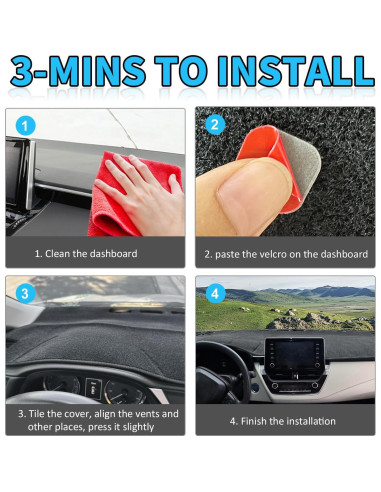 3-MINS TO INSTALL

1

1. Clean the dashboard

2

2. paste the velcro on the dashboard

3

3. Tile the cover, align the vents and other places, press it slightly

4

4. Finish the installation