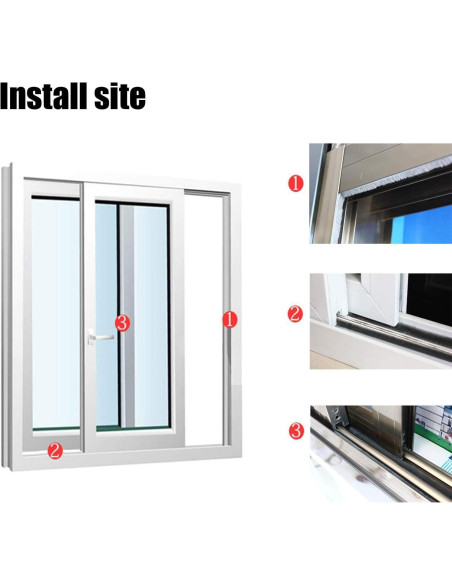 Install site

3

1

2

1

2

3