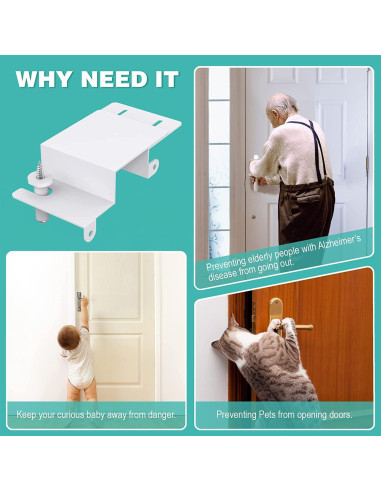 WHY NEED IT

Preventing elderly people with Alzheimer's disease from going out.

Keep your curious baby away from danger.

Preventing Pets from opening doors.