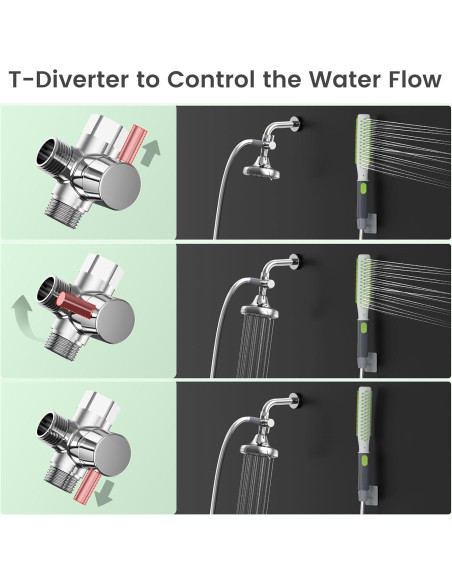 T-Diverter to Control the Water Flow