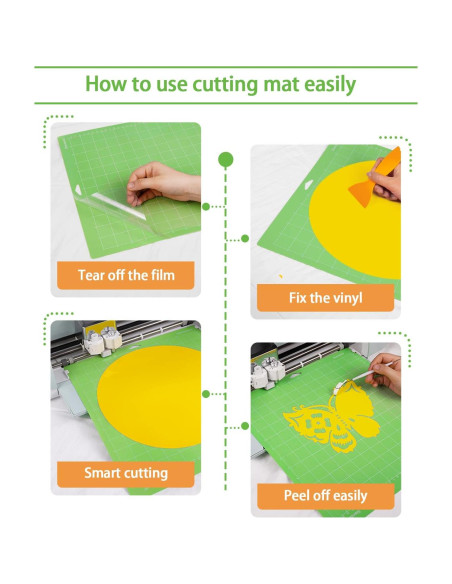 How to use cutting mat easily

Tear off the film

Fix the vinyl

Smart cutting

Peel off easily