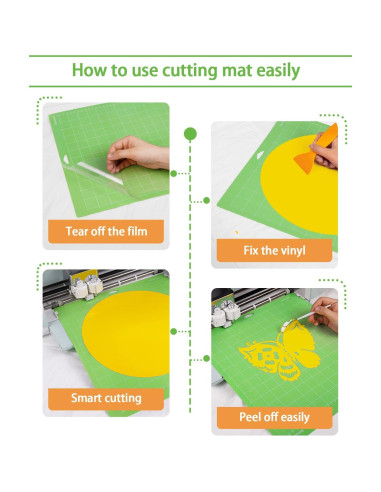 How to use cutting mat easily

Tear off the film

Fix the vinyl

Smart cutting

Peel off easily