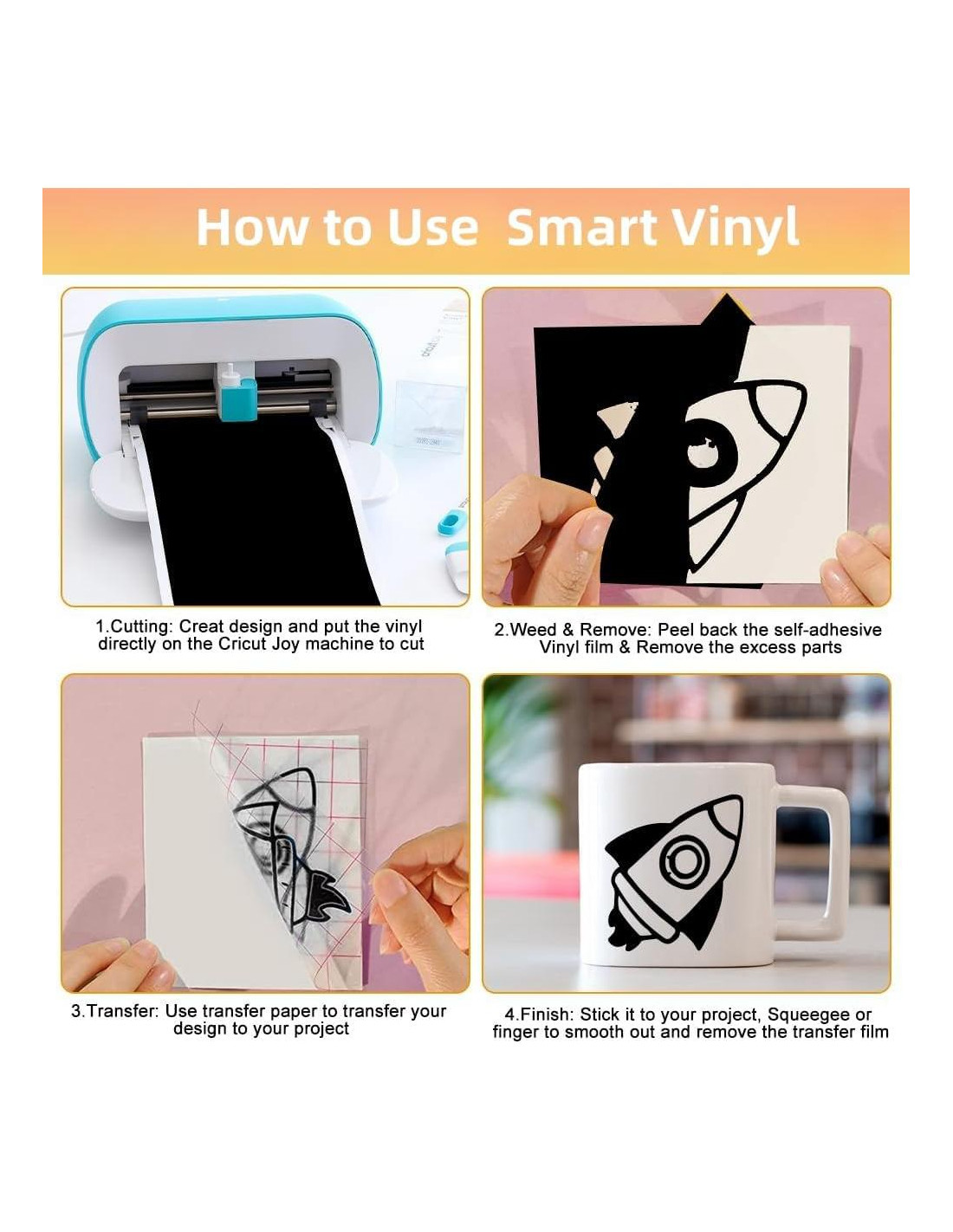 How to Use Smart Vinyl

1.Cutting: Creat design and put the vinyl directly on the Cricut Joy machine to cut

2.Weed & Remove: Peel back the self-adhesive Vinyl film & Remove the excess parts

3.Transfer: Use transfer paper to transfer your design to your project

4.Finish: Stick it to your project, Squeegee or finger to smooth out and remove the transfer film