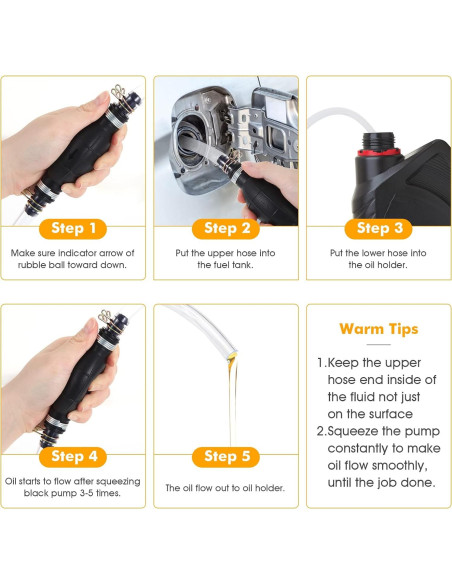 Step 1
Make sure indicator arrow of rubble ball toward down.

Step 2
Put the upper hose into the fuel tank.

Step 3
Put the lower hose into the oil holder.

Step 4
Oil starts to flow after squeezing black pump 3-5 times.

Step 5
The oil flow out to oil holder.

Warm Tips
1.Keep the upper hose end inside of the fluid not just on the surface
2.Squeeze the pump constantly to make oil flow smoothly, until the job done.