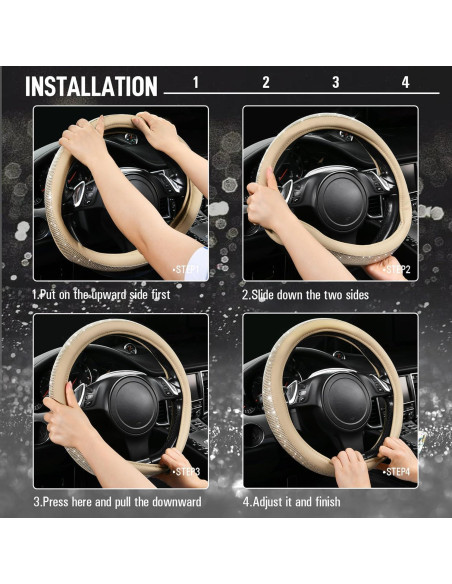 INSTALLATION 1 2 3 4

•STEP1

1.Put on the upward side first

•STEP2

2.Slide down the two sides

•STEP3

3.Press here and pull the downward

•STEP4

4.Adjust it and finish