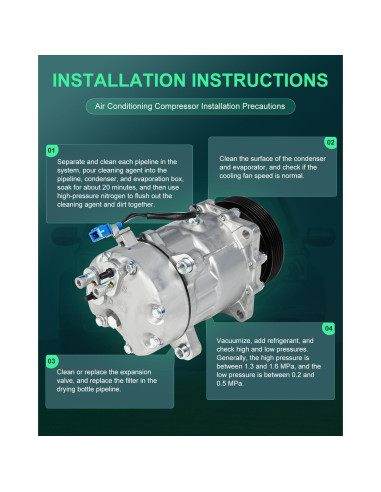 INSTALLATION INSTRUCTIONS

Air Conditioning Compressor Installation Precautions

01

Separate and clean each pipeline in the system, pour cleaning agent into the pipeline, condenser, and evaporation box, soak for about 20 minutes, and then use high-pressure nitrogen to flush out the cleaning agent and dirt together.

02

Clean the surface of the condenser and evaporator, and check if the cooling fan speed is normal.

03

Clean or replace the expansion valve, and replace the filter in the drying bottle pipeline.

04

Vacuumize, add refrigerant, and check high and low pressures. Generally, the high pressure is between 1.3 and 1.6 MPa, and the low pressure is between 0.2 and 0.5 MPa.