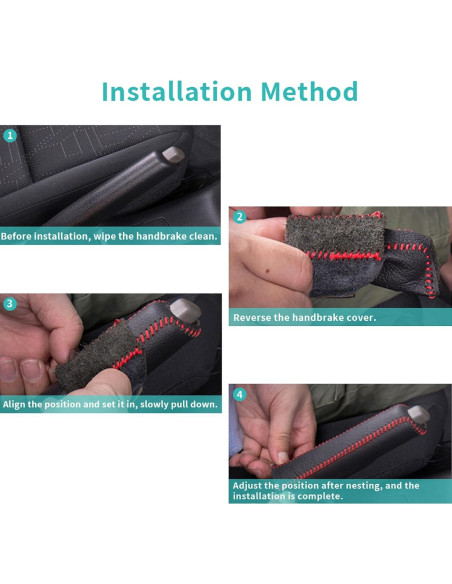 Installation Method

1

Before installation, wipe the handbrake clean.

2

Reverse the handbrake cover.

3

Align the position and set it in, slowly pull down.

4

Adjust the position after nesting, and the installation is complete.