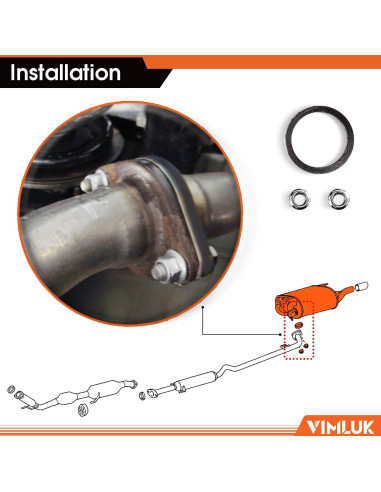 Installation

VIMLUK