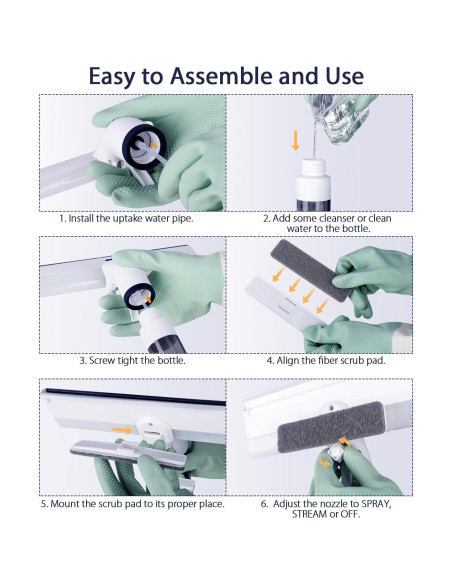 Easy to Assemble and Use

1. Install the uptake water pipe.

2. Add some cleanser or clean water to the bottle.

3. Screw tight the bottle.

4. Align the fiber scrub pad.

5. Mount the scrub pad to its proper place.

6. Adjust the nozzle to SPRAY, STREAM or OFF.