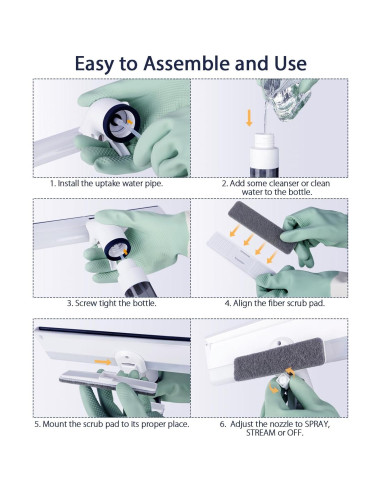 Easy to Assemble and Use

1. Install the uptake water pipe.

2. Add some cleanser or clean water to the bottle.

3. Screw tight the bottle.

4. Align the fiber scrub pad.

5. Mount the scrub pad to its proper place.

6. Adjust the nozzle to SPRAY, STREAM or OFF.