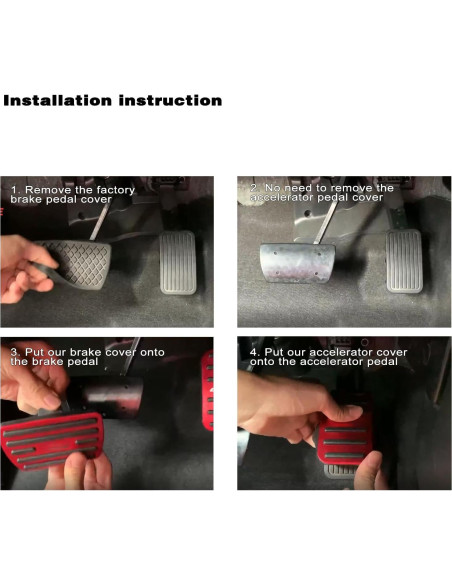 Installation instruction

1. Remove the factory brake pedal cover

2. No need to remove the accelerator pedal cover

3. Put our brake cover onto the brake pedal

4. Put our accelerator cover onto the accelerator pedal