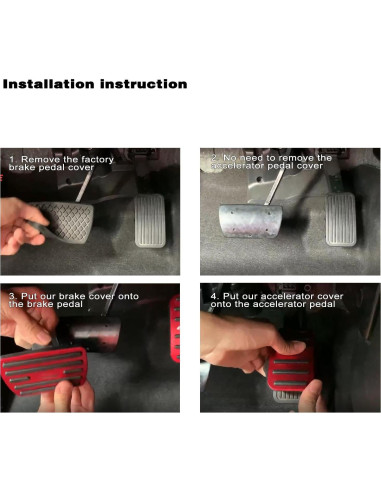 Installation instruction

1. Remove the factory brake pedal cover

2. No need to remove the accelerator pedal cover

3. Put our brake cover onto the brake pedal

4. Put our accelerator cover onto the accelerator pedal