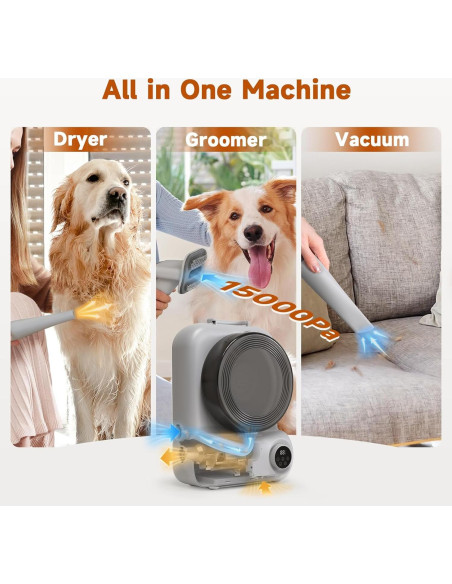 All in One Machine

Dryer

Groomer

Vacuum

15000Pa