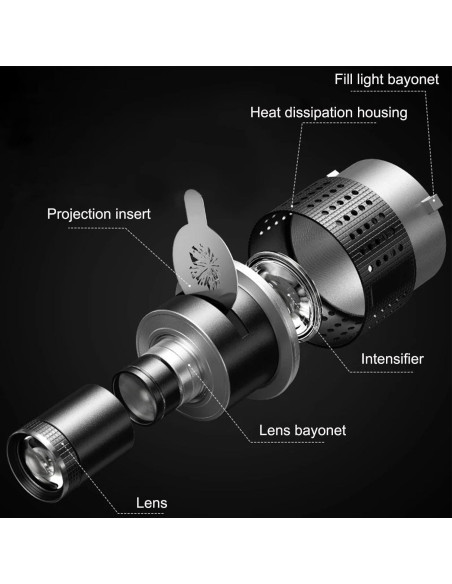 Fill light bayonet

Heat dissipation housing

Projection insert

Intensifier

Lens bayonet

Lens