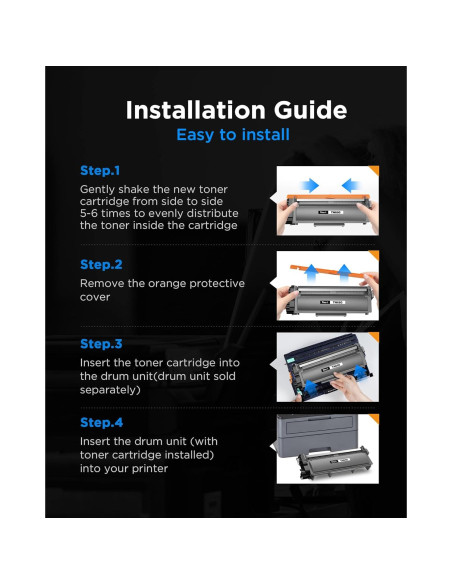 Installation Guide
Easy to install

Step.1
Gently shake the new toner cartridge from side to side 5-6 times to evenly distribute the toner inside the cartridge

Step.2
Remove the orange protective cover

Step.3
Insert the toner cartridge into the drum unit(drum unit sold separately)

Step.4
Insert the drum unit (with toner cartridge installed) into your printer