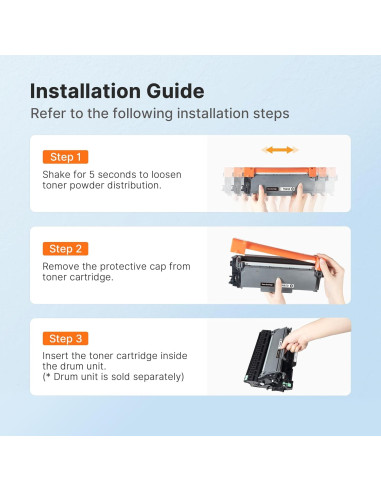 Installation Guide
Refer to the following installation steps

Step 1
Shake for 5 seconds to loosen toner powder distribution.

Step 2
Remove the protective cap from toner cartridge.

Step 3
Insert the toner cartridge inside the drum unit.
(* Drum unit is sold separately)