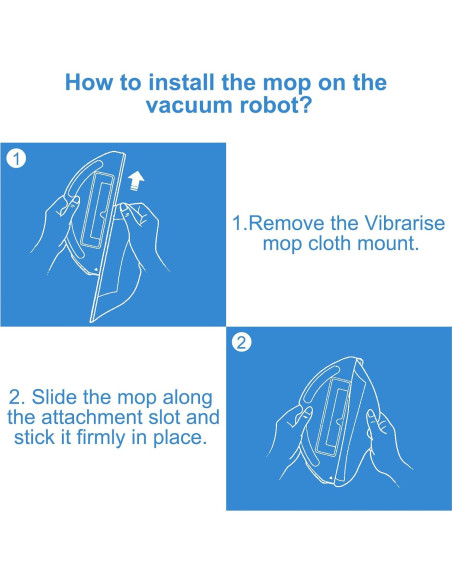 How to install the mop on the vacuum robot?

1

1.Remove the Vibrarise mop cloth mount.

2

2. Slide the mop along the attachment slot and stick it firmly in place.