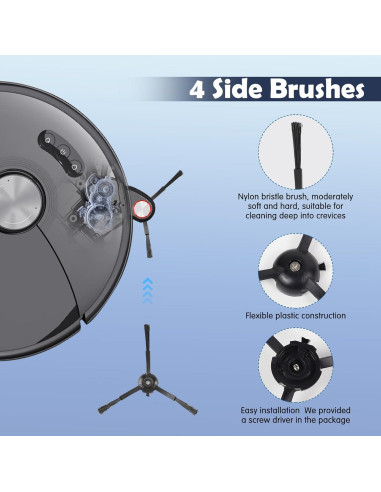 4 Side Brushes

Nylon bristle brush, moderately soft and hard, suitable for cleaning deep into crevices

Flexible plastic construction

Easy installation We provided a screw driver in the package