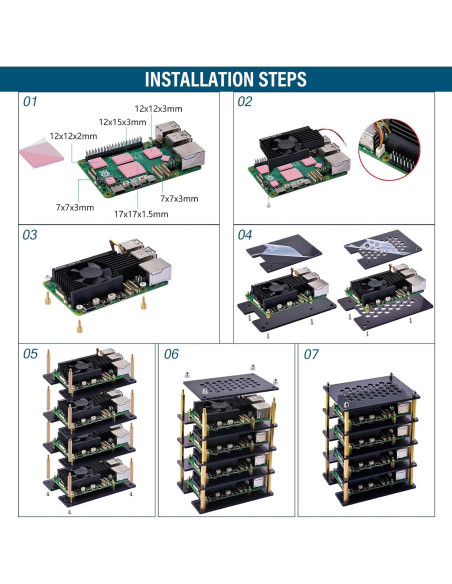 INSTALLATION STEPS

01

12x12x3mm

12x15x3mm

12x12x2mm

7x7x3mm

7x7x3mm

17x17x1.5mm

02

03

04

05

06

07