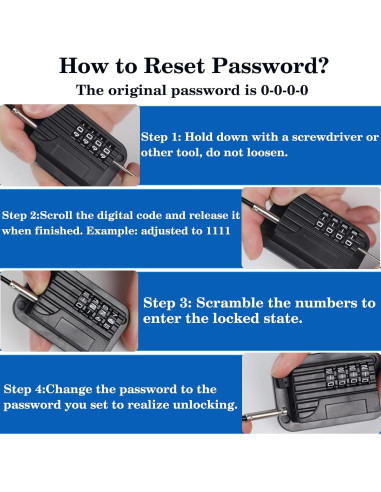 How to Reset Password?

The original password is 0-0-0-0

Step 1: Hold down with a screwdriver or other tool, do not loosen.

Step 2:Scroll the digital code and release it when finished. Example: adjusted to 1111

Step 3: Scramble the numbers to enter the locked state.

Step 4:Change the password to the password you set to realize unlocking.