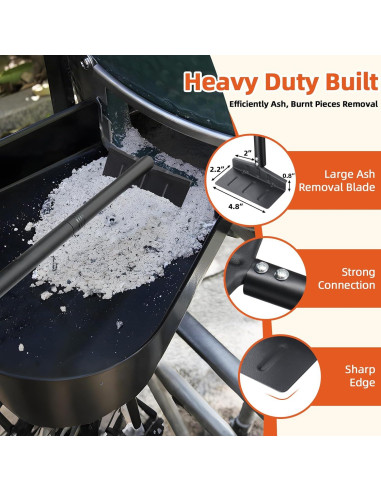 Heavy Duty Built

Efficiently Ash, Burnt Pieces Removal

2"

2.2"

0.8"

4.8"

Large Ash Removal Blade

Strong Connection

Sharp Edge