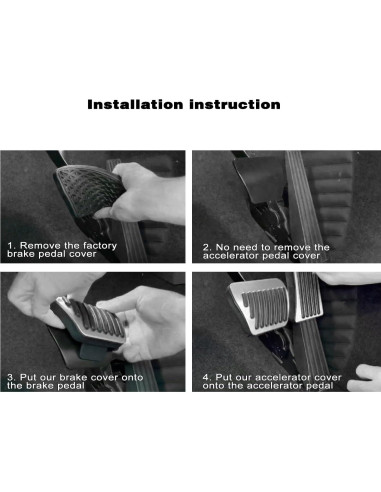 Installation instruction

1. Remove the factory brake pedal cover

2. No need to remove the accelerator pedal cover

3. Put our brake cover onto the brake pedal

4. Put our accelerator cover onto the accelerator pedal