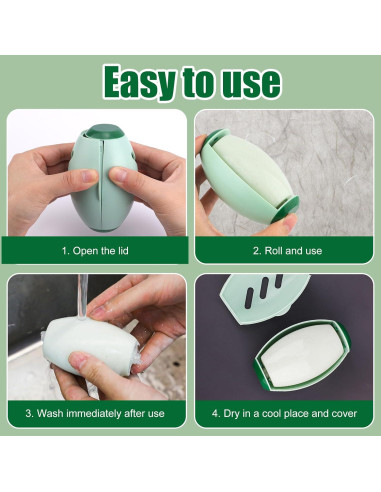 Easy to use

1. Open the lid

2. Roll and use

3. Wash immediately after use

4. Dry in a cool place and cover