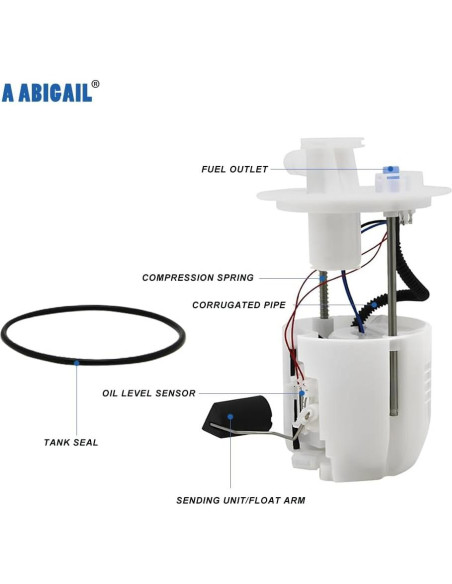 A ABIGAIL®

FUEL OUTLET

COMPRESSION SPRING

CORRUGATED PIPE

OIL LEVEL SENSOR

TANK SEAL

SENDING UNIT/FLOAT ARM