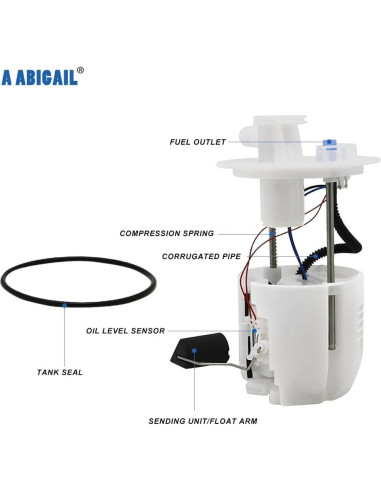 A ABIGAIL®

FUEL OUTLET

COMPRESSION SPRING

CORRUGATED PIPE

OIL LEVEL SENSOR

TANK SEAL

SENDING UNIT/FLOAT ARM