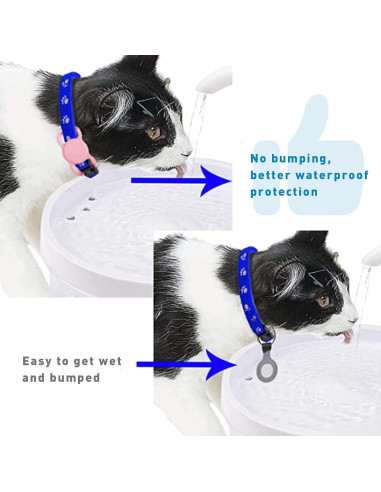 No bumping, better waterproof protection

Easy to get wet and bumped