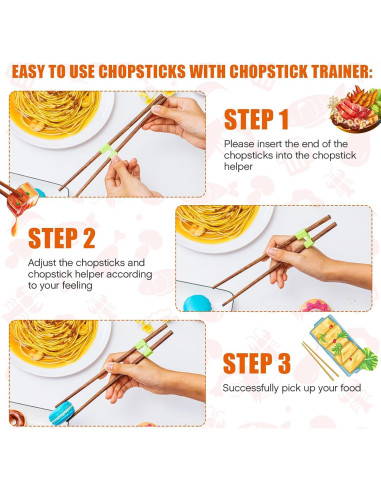 EASY TO USE CHOPSTICKS WITH CHOPSTICK TRAINER:

STEP 1

Please insert the end of the chopsticks into the chopstick helper

STEP 2

Adjust the chopsticks and chopstick helper according to your feeling

STEP 3

Successfully pick up your food