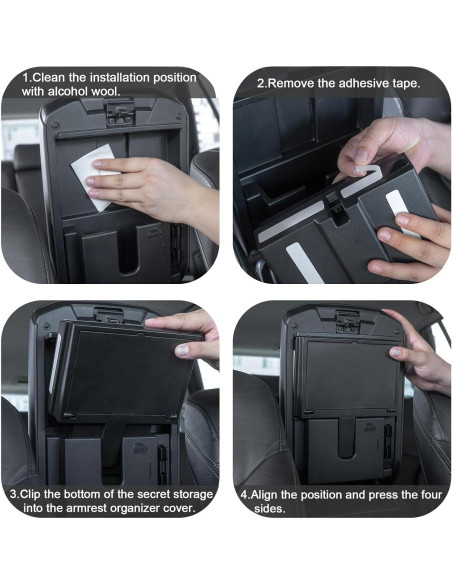 1.Clean the installation position with alcohol wool.

2.Remove the adhesive tape.

3.Clip the bottom of the secret storage into the armrest organizer cover.

4.Align the position and press the four sides.