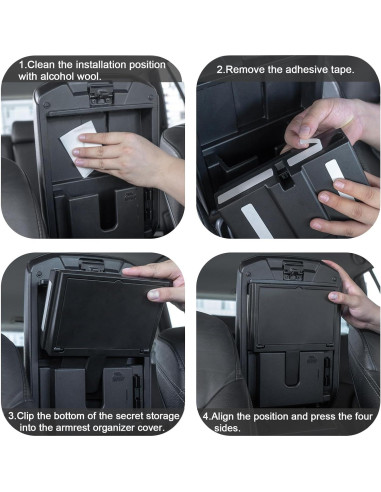 1.Clean the installation position with alcohol wool.

2.Remove the adhesive tape.

3.Clip the bottom of the secret storage into the armrest organizer cover.

4.Align the position and press the four sides.