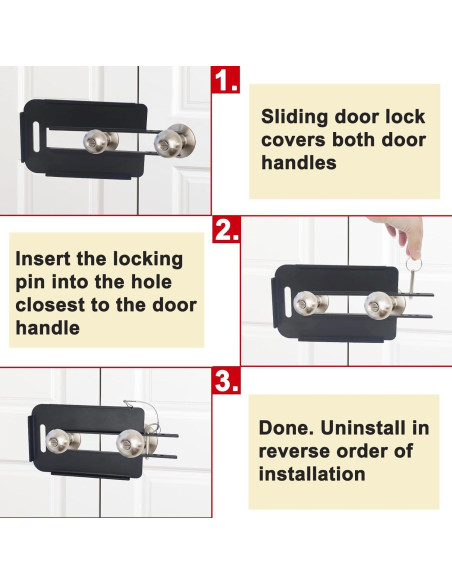 1.

Sliding door lock covers both door handles

2.

Insert the locking pin into the hole closest to the door handle

3.

Done. Uninstall in reverse order of installation