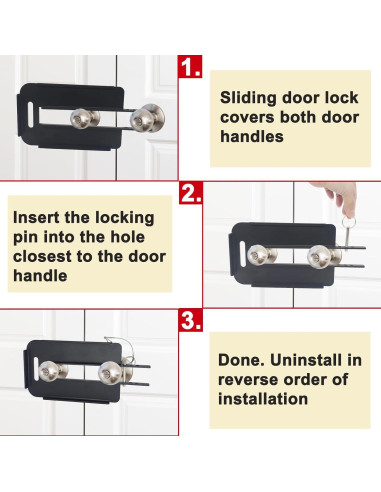 1.

Sliding door lock covers both door handles

2.

Insert the locking pin into the hole closest to the door handle

3.

Done. Uninstall in reverse order of installation