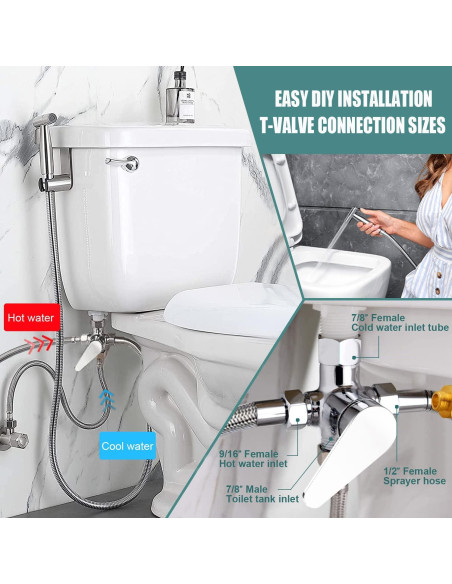 EASY DIY INSTALLATION
T-VALVE CONNECTION SIZES

Hot water

Cool water

7/8" Female
Cold water inlet tube

9/16" Female
Hot water inlet

7/8" Male
Toilet tank inlet

1/2" Female
Sprayer hose