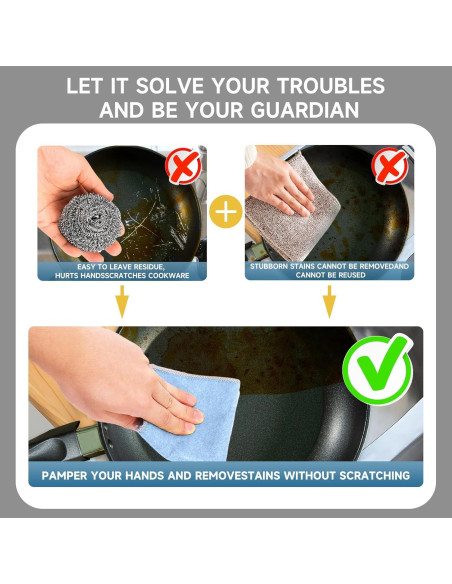 LET IT SOLVE YOUR TROUBLES AND BE YOUR GUARDIAN

EASY TO LEAVE RESIDUE, HURTS HANDSSCRATCHES COOKWARE

STUBBORN STAINS CANNOT BE REMOVEDAND CANNOT BE REUSED

PAMPER YOUR HANDS AND REMOVESTAINS WITHOUT SCRATCHING