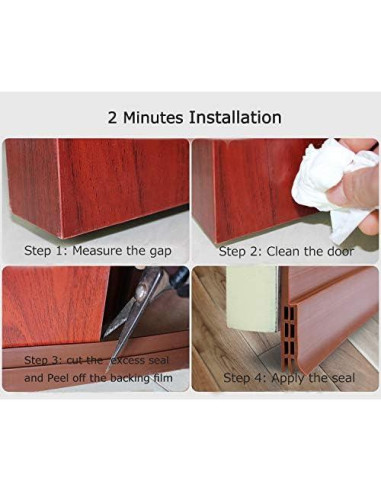 2 Minutes Installation

Step 1: Measure the gap

Step 2: Clean the door

Step 3: cut the excess seal and Peel off the backing film

Step 4: Apply the seal