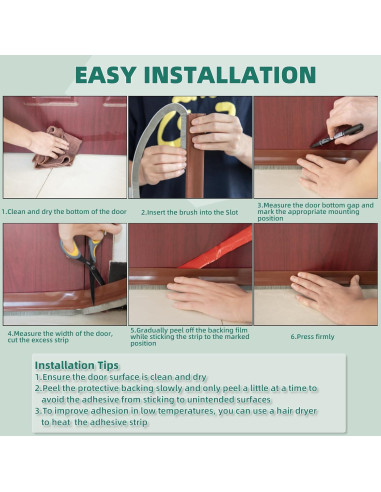 EASY INSTALLATION

1.Clean and dry the bottom of the door

2.Insert the brush into the Slot

3.Measure the door bottom gap and mark the appropriate mounting position

4.Measure the width of the door, cut the excess strip

5.Gradually peel off the backing film while sticking the strip to the marked position

6.Press firmly

Installation Tips
1.Ensure the door surface is clean and dry
2.Peel the protective backing slowly and only peel a little at a time to avoid the adhesive from sticking to unintended surfaces
3.To improve adhesion in low temperatures, you can use a hair dryer to heat the adhesive strip