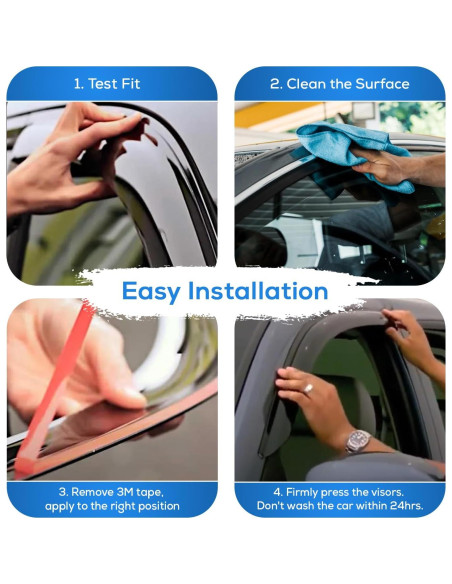 1. Test Fit

2. Clean the Surface

Easy Installation

3. Remove 3M tape, apply to the right position

4. Firmly press the visors. Don't wash the car within 24hrs.