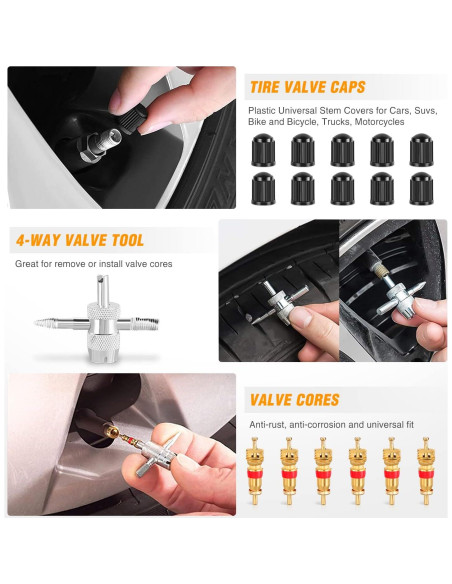 TIRE VALVE CAPS

Plastic Universal Stem Covers for Cars, Suvs, Bike and Bicycle, Trucks, Motorcycles

4-WAY VALVE TOOL

Great for remove or install valve cores

VALVE CORES

Anti-rust, anti-corrosion and universal fit