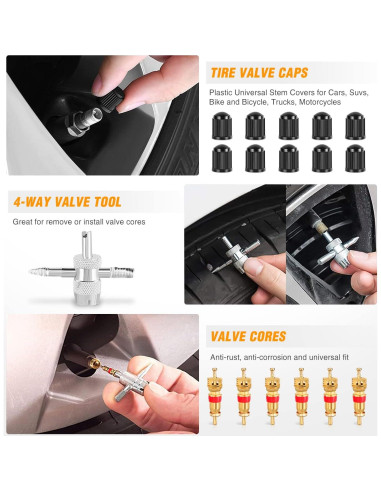 TIRE VALVE CAPS

Plastic Universal Stem Covers for Cars, Suvs, Bike and Bicycle, Trucks, Motorcycles

4-WAY VALVE TOOL

Great for remove or install valve cores

VALVE CORES

Anti-rust, anti-corrosion and universal fit