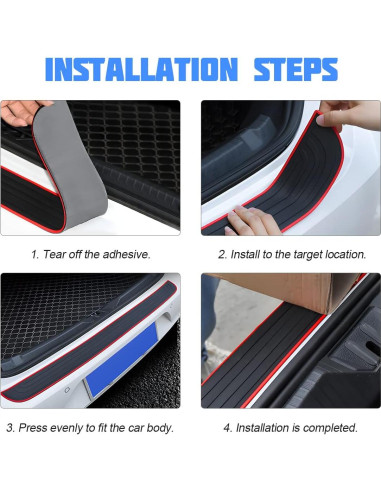 INSTALLATION STEPS

1. Tear off the adhesive.

2. Install to the target location.

3. Press evenly to fit the car body.

4. Installation is completed.