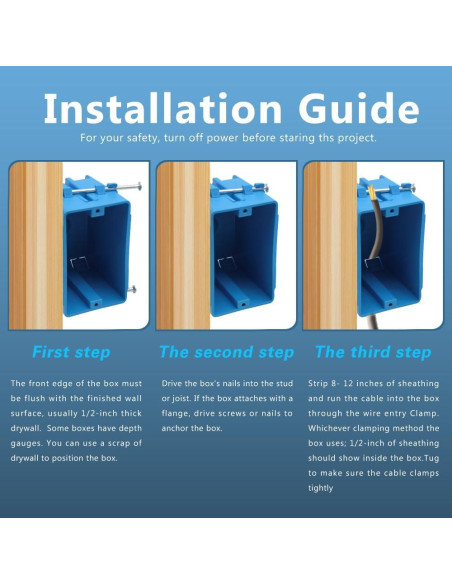 Installation Guide

For your safety, turn off power before staring ths project.

First step

The front edge of the box must be flush with the finished wall surface, usually 1/2-inch thick drywall. Some boxes have depth gauges. You can use a scrap of drywall to position the box.

The second step

Drive the box's nails into the stud or joist. If the box attaches with a flange, drive screws or nails to anchor the box.

The third step

Strip 8- 12 inches of sheathing and run the cable into the box through the wire entry Clamp. Whichever clamping method the box uses; 1/2-inch of sheathing should show inside the box.Tug to make sure the cable clamps tightly