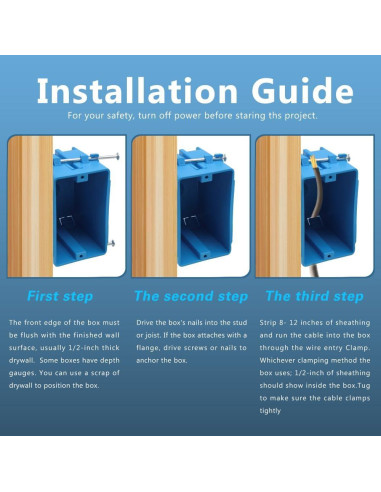 Installation Guide

For your safety, turn off power before staring ths project.

First step

The front edge of the box must be flush with the finished wall surface, usually 1/2-inch thick drywall. Some boxes have depth gauges. You can use a scrap of drywall to position the box.

The second step

Drive the box's nails into the stud or joist. If the box attaches with a flange, drive screws or nails to anchor the box.

The third step

Strip 8- 12 inches of sheathing and run the cable into the box through the wire entry Clamp. Whichever clamping method the box uses; 1/2-inch of sheathing should show inside the box.Tug to make sure the cable clamps tightly