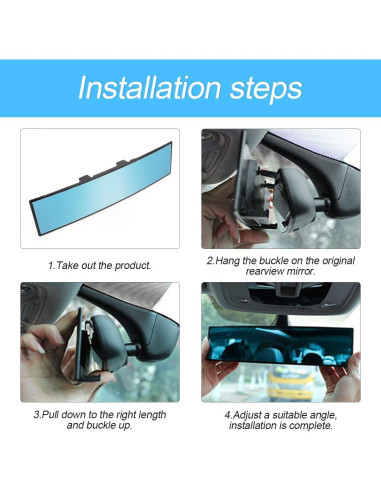 Installation steps

1.Take out the product.

2.Hang the buckle on the original rearview mirror.

3.Pull down to the right length and buckle up.

4.Adjust a suitable angle, installation is complete.