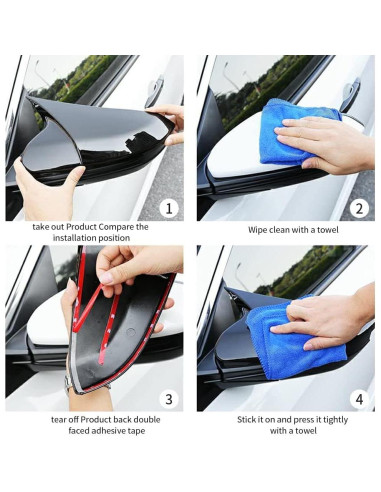 1
take out Product Compare the installation position

2
Wipe clean with a towel

3
tear off Product back double faced adhesive tape

4
Stick it on and press it tightly with a towel