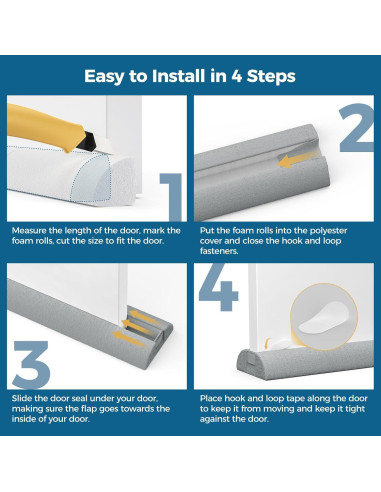 Easy to Install in 4 Steps

1

Measure the length of the door, mark the foam rolls, cut the size to fit the door.

2

Put the foam rolls into the polyester cover and close the hook and loop fasteners.

3

Slide the door seal under your door, making sure the flap goes towards the inside of your door.

4

Place hook and loop tape along the door to keep it from moving and keep it tight against the door.